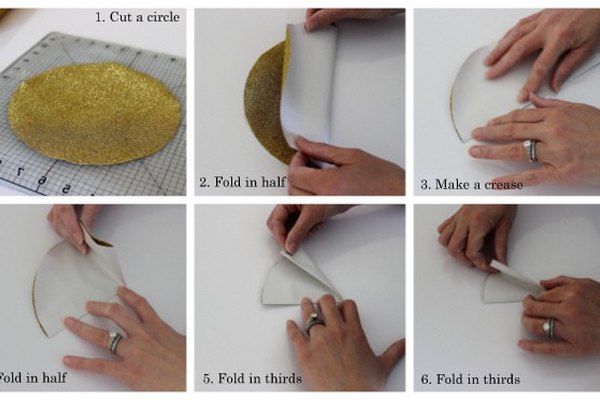 1. Cut a circle

2. Fold in half

3. Make a crease

Fold in half

5. Fold in thirds

6. Fold in thirds